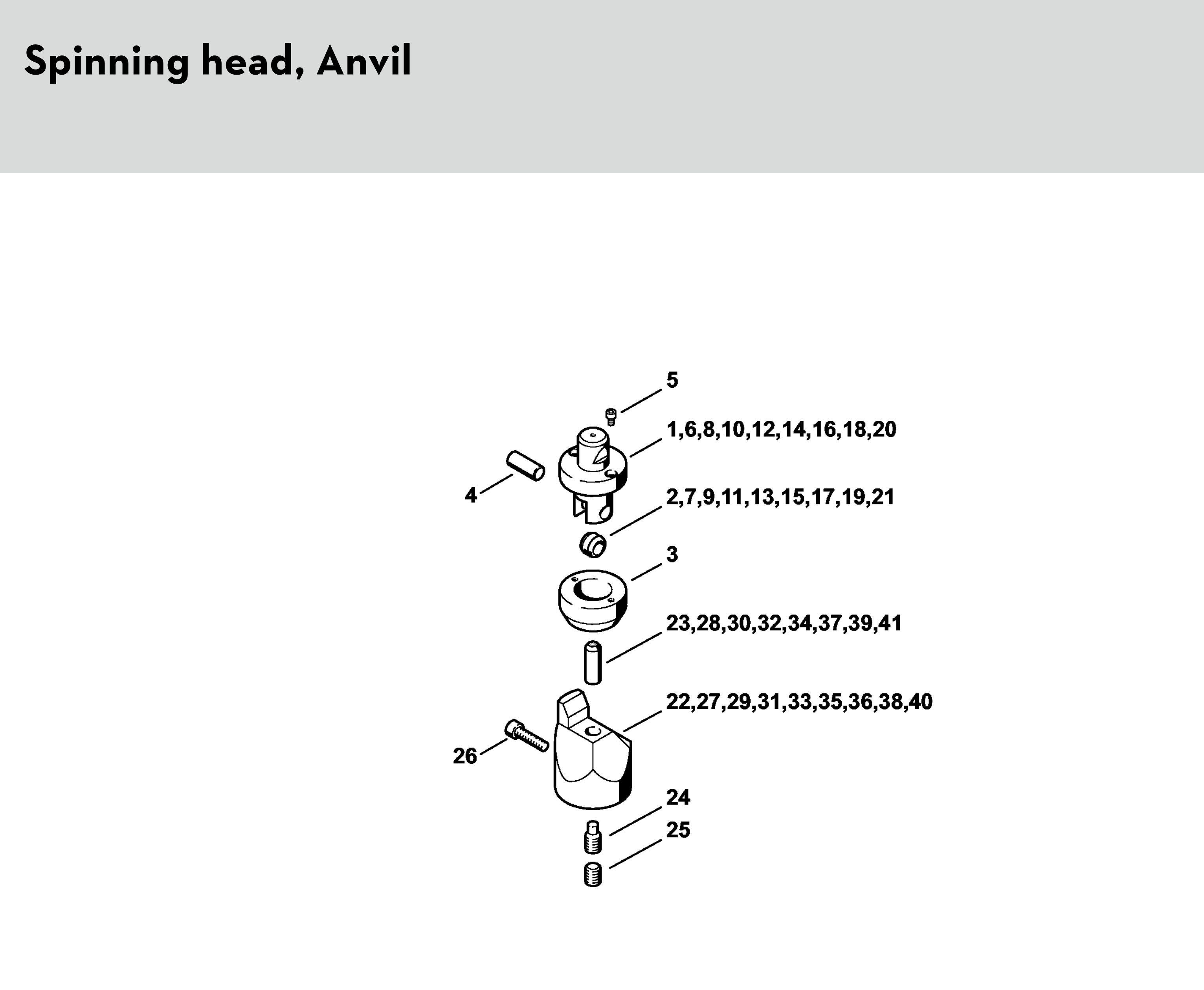 Spinning head, Anvil

5

1,6,8,10,12,14,16,18,20

4

2,7,9,11,13,15,17,19,21

3

23,28,30,32,34,37,39,41

22,27,29,31,33,35,36,38,40

26

24

25